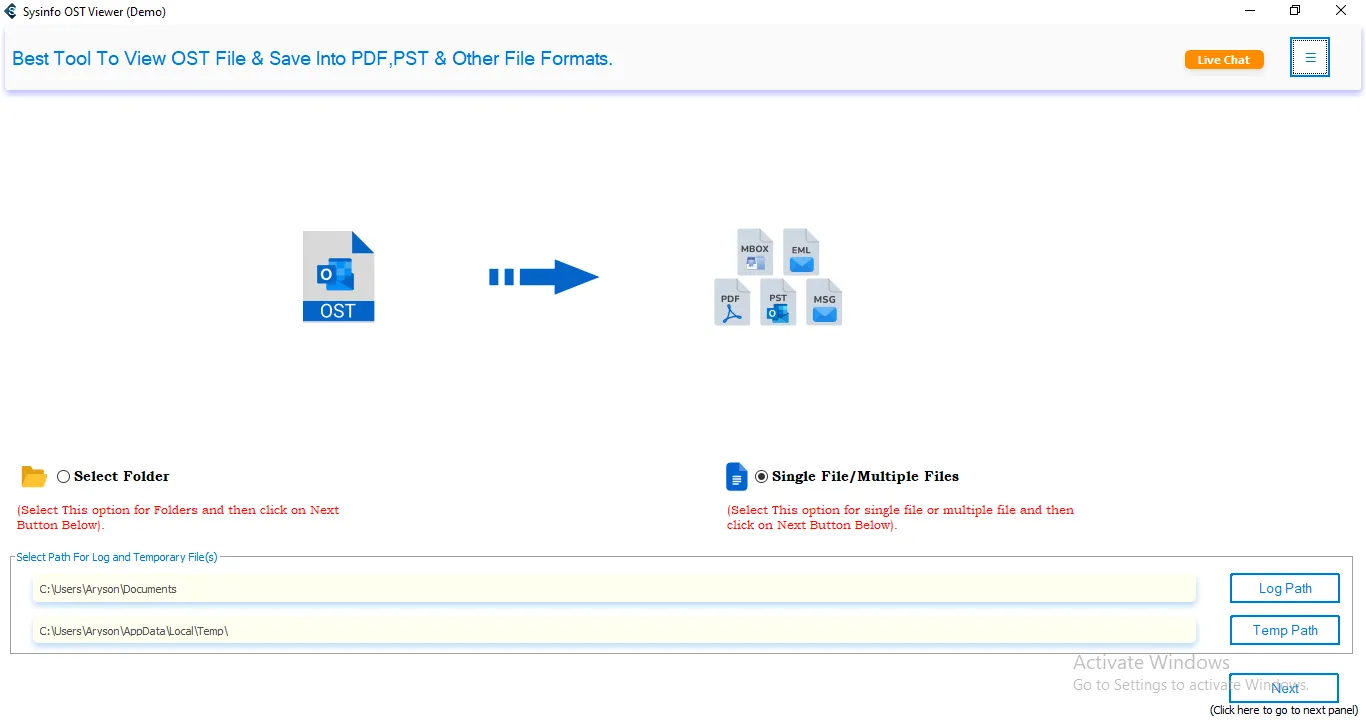 Sysinfo OST Viewer (Demo)

Best Tool To View OST File & Save Into PDF,PST & Other File Formats.

Live Chat

OST

MBOX EML PDF PST MSG

Select Folder

(Select This option for Folders and then click on Next Button Below).

Single File/Multiple Files

(Select This option for single file or multiple file and then click on Next Button Below).

Select Path For Log and Temporary File(s)

C:\Users\Aryson\Documents

Log Path

C:\Users\Aryson\AppData\Local\Temp\

Temp Path

Activate Windows
Go to Settings to activate Windows.

Next

(Click here to go to next panel)